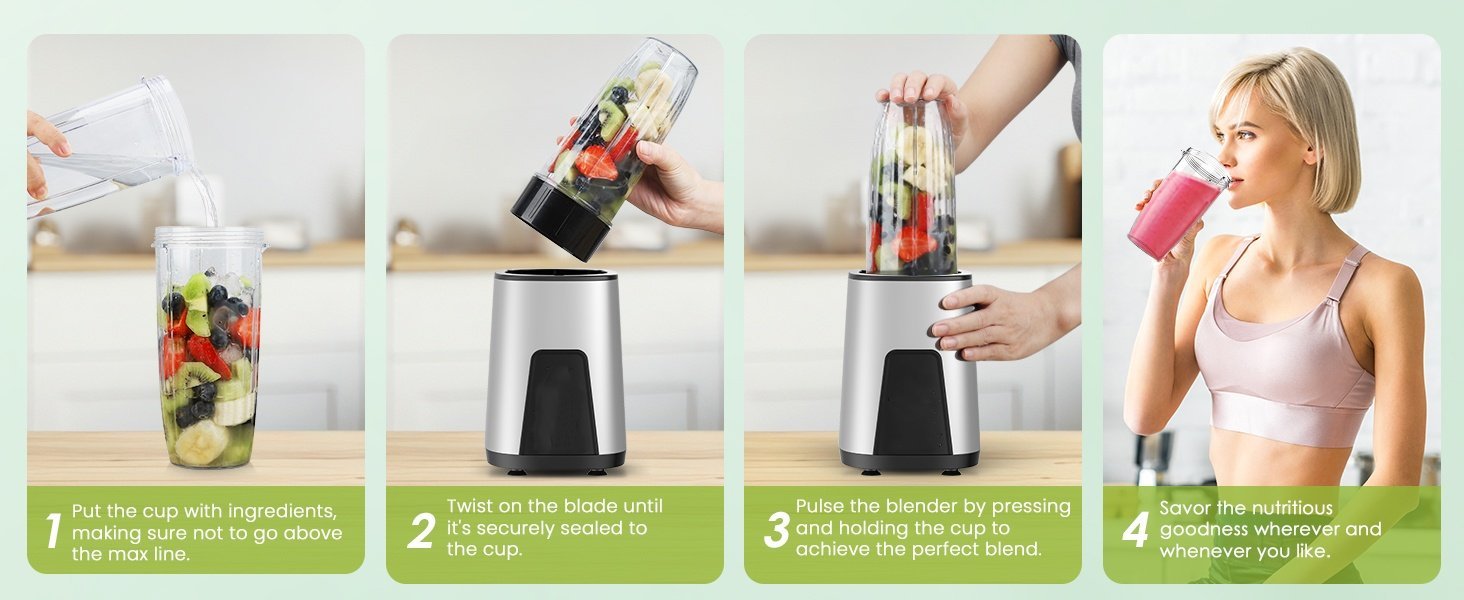 1 Put the cup with ingredients, making sure not to go above the max line.

2 Twist on the blade until it's securely sealed to the cup.

3 Pulse the blender by pressing and holding the cup to achieve the perfect blend.

4 Savor the nutritious goodness wherever and whenever you like.